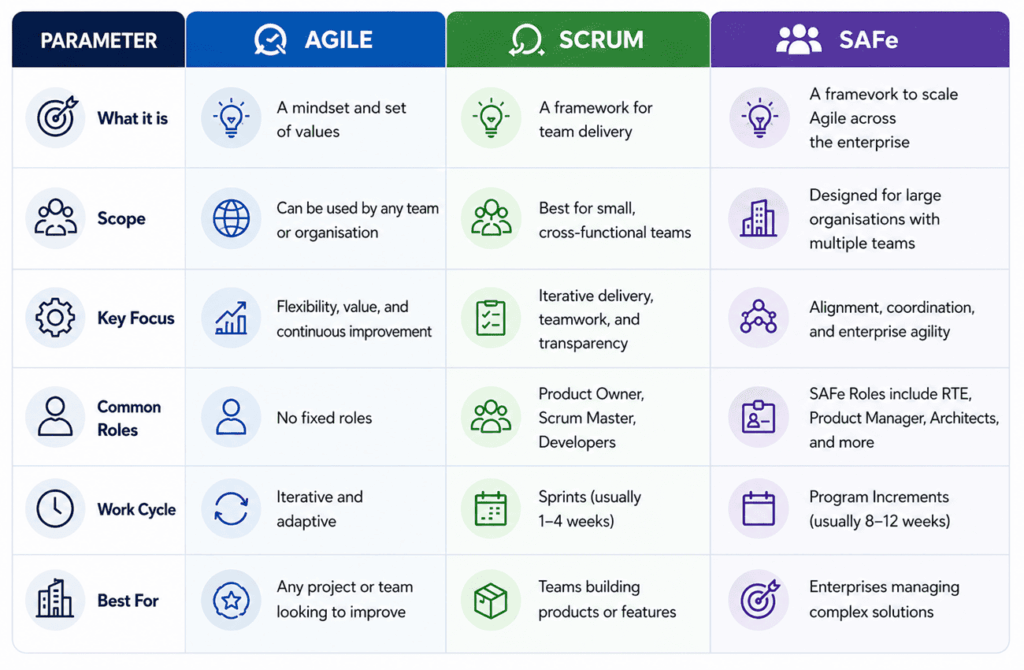 | PARAMETER | AGILE | SCRUM | SAFe |
|---|---|---|---|
| What it is | A mindset and set of values | A framework for team delivery | A framevork to scale Agile across the enterprise |
| Scope | Can be used by any team or organisation | Best for small, cross-functional teams | Designed for large organisations with multiple teams |
| Key Focus | Flexibility, value, and continuous improvement | Iterative delivery, teamwork, and transparency | Alignment, coordination, and enterprise agility |
| Common Roles | No fixed roles | Product Owner, Scrum Master, Developers | SAFe Roles include RTE, Product Manager, Architects, and more |
| Work Cycle | Iterative and adaptive | Sprints (usually 1–4 weeks) | Program Increments (usually 8–12 weeks) |
| Best For | Any project or team looking to improve | Teams building products or features | Enterprises managing complex solutions |